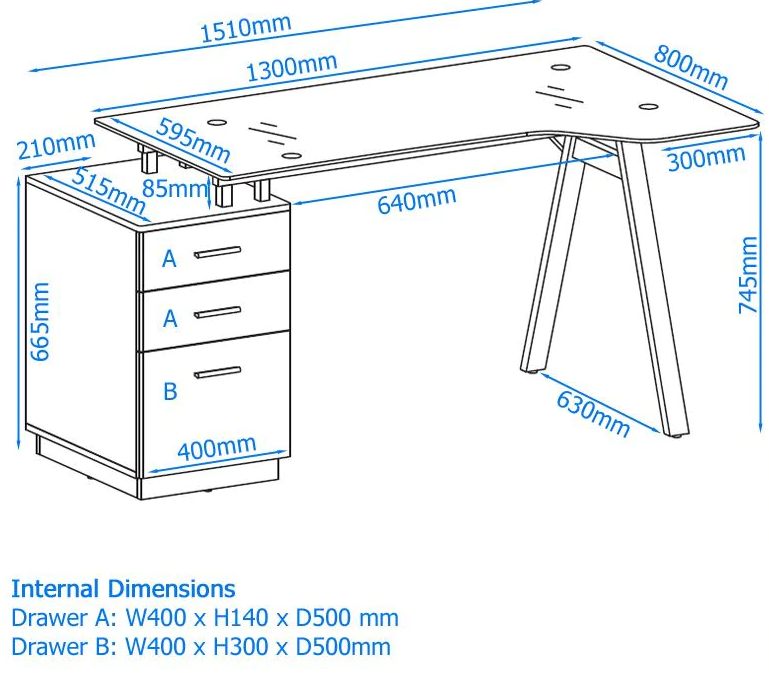 1510mm
1300mm
800mm
210mm
595mm
300mm
515mm
85mm
640mm
A
A
B
665mm
745mm
630mm
400mm

Internal Dimensions
Drawer A: W400 x H140 x D500 mm
Drawer B: W400 x H300 x D500mm